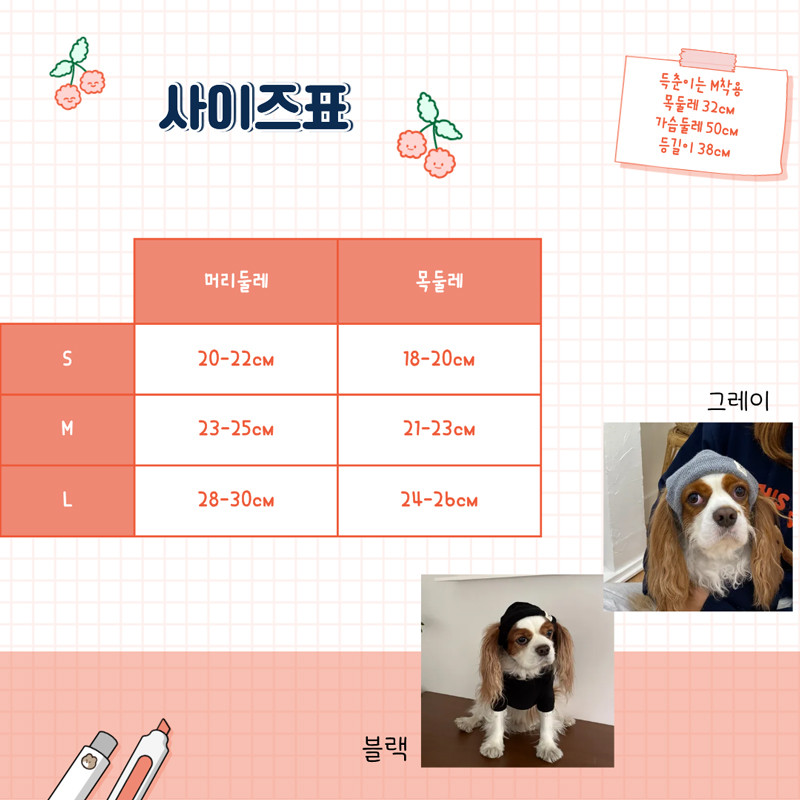 사이즈표

득춘이는 M착용
목둘레 32cm
가슴둘레 50cm
등길이 38cm

| | 머리둘레 | 목둘레 |
|---|---|---|
| S | 20-22cm | 18-20cm |
| M | 23-25cm | 21-23cm |
| L | 28-30cm | 24-26cm |

그레이

블랙