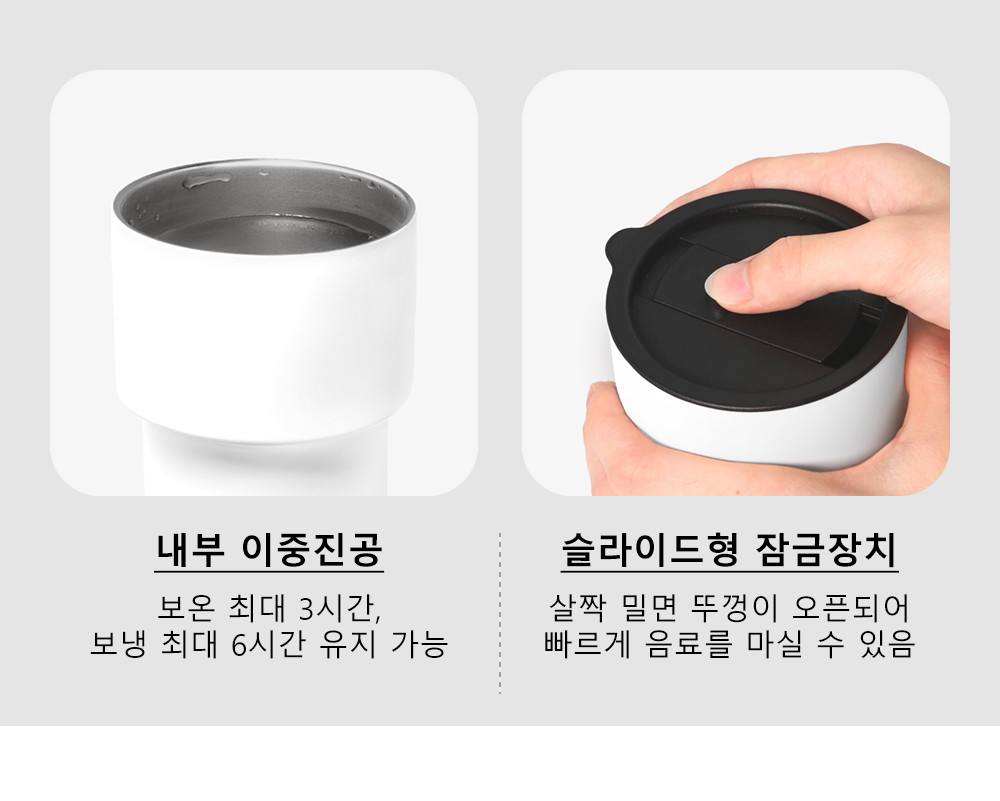 내부 이중진공

보온 최대 3시간,
보냉 최대 6시간 유지 가능

슬라이드형 잠금장치

살짝 밀면 뚜껑이 오픈되어
빠르게 음료를 마실 수 있음